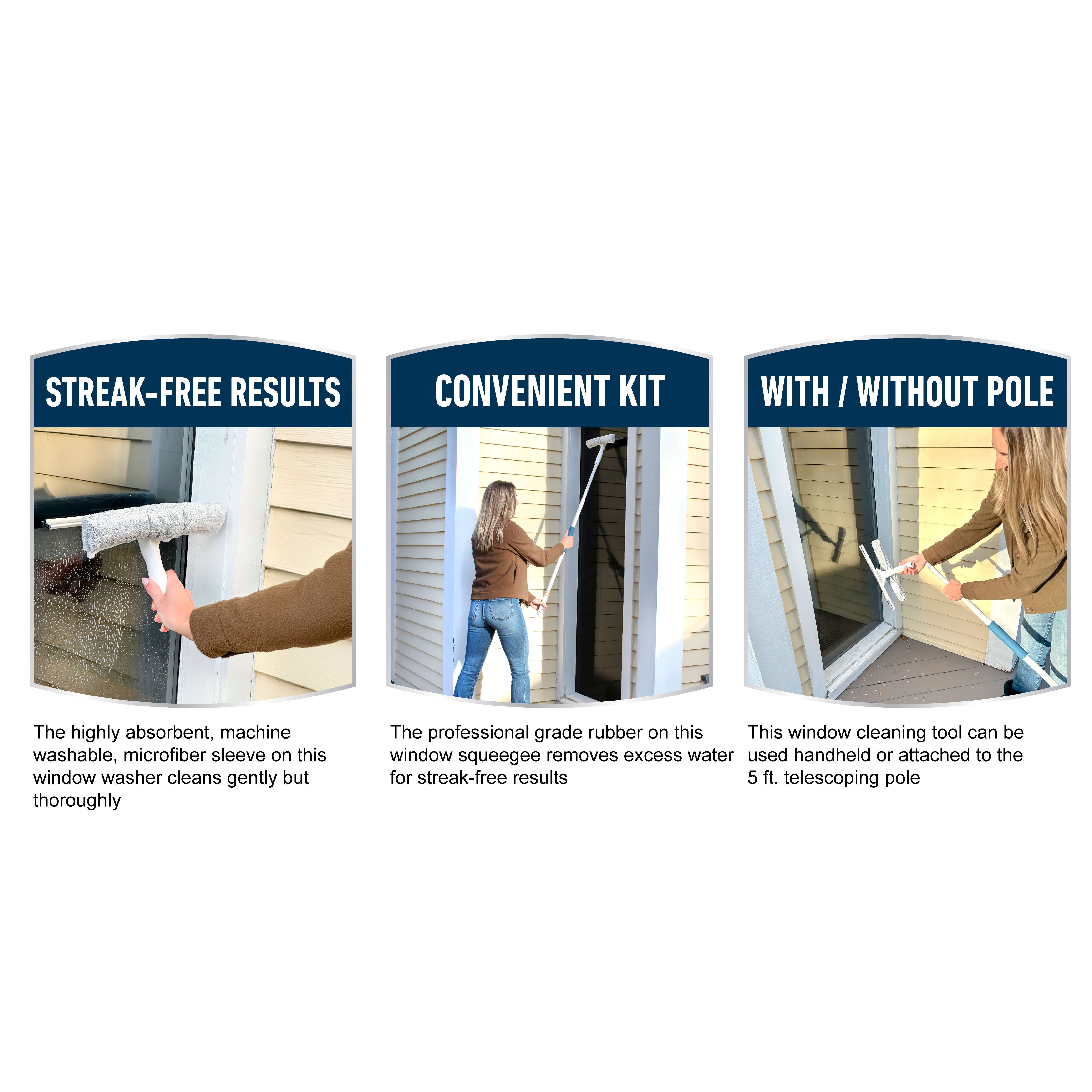 STREAK-FREE RESULTS

The highly absorbent, machine washable, microfiber sleeve on this window washer cleans gently but thoroughly

CONVENIENT KIT

The professional grade rubber on this window squeegee removes excess water for streak-free results

WITH / WITHOUT POLE

This window cleaning tool can be used handheld or attached to the 5 ft. telescoping pole